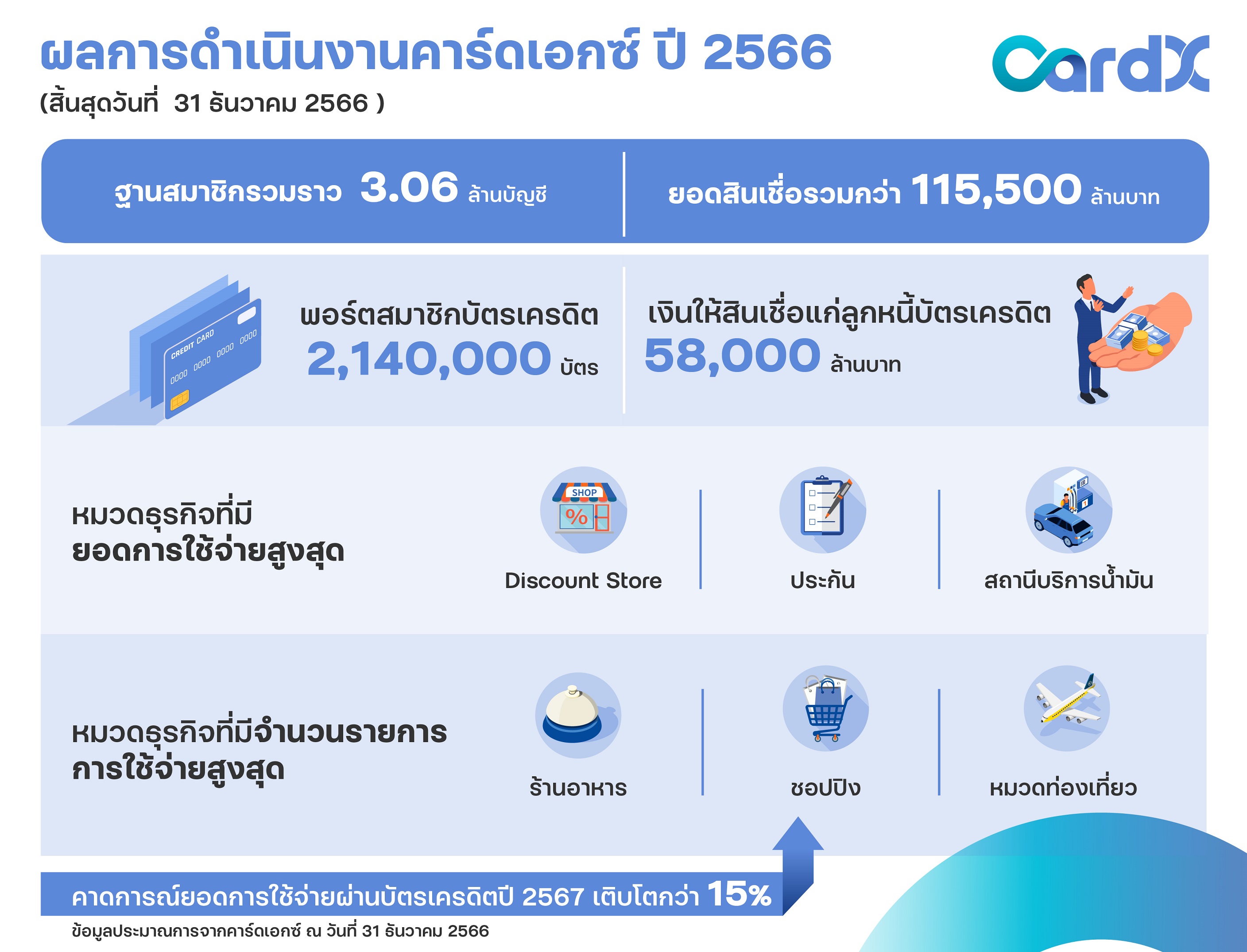 ผลการดำเนินงานคาร์ดเอกซ์ ปี 2566
(สิ้นสุดวันที่ 31 ธันวาคม 2566 )

CardX

ฐานสมาชิกรวมราว 3.06 ล้านบัญชี

ยอดสินเชื่อรวมกว่า 115,500 ล้านบาท

CREDIT CARD
0000 0000 0000 0000

พอร์ตสมาชิกบัตรเครดิต
2,140,000 บัตร

เงินให้สินเชื่อแก่ลูกหนี้บัตรเครดิต
58,000 ล้านบาท

หมวดธุรกิจที่มี
ยอดการใช้จ่ายสูงสุด

SHOP
%
Discount Store

ประกัน

สถานีบริการน้ำมัน

หมวดธุรกิจที่มีจำนวนรายการ
การใช้จ่ายสูงสุด

ร้านอาหาร

ชอปปิง

หมวดท่องเที่ยว

คาดการณ์ยอดการใช้จ่ายผ่านบัตรเครดิตปี 2567 เติบโตกว่า 15%

ข้อมูลประมาณการจากคาร์ดเอกซ์ ณ วันที่ 31 ธันวาคม 2566